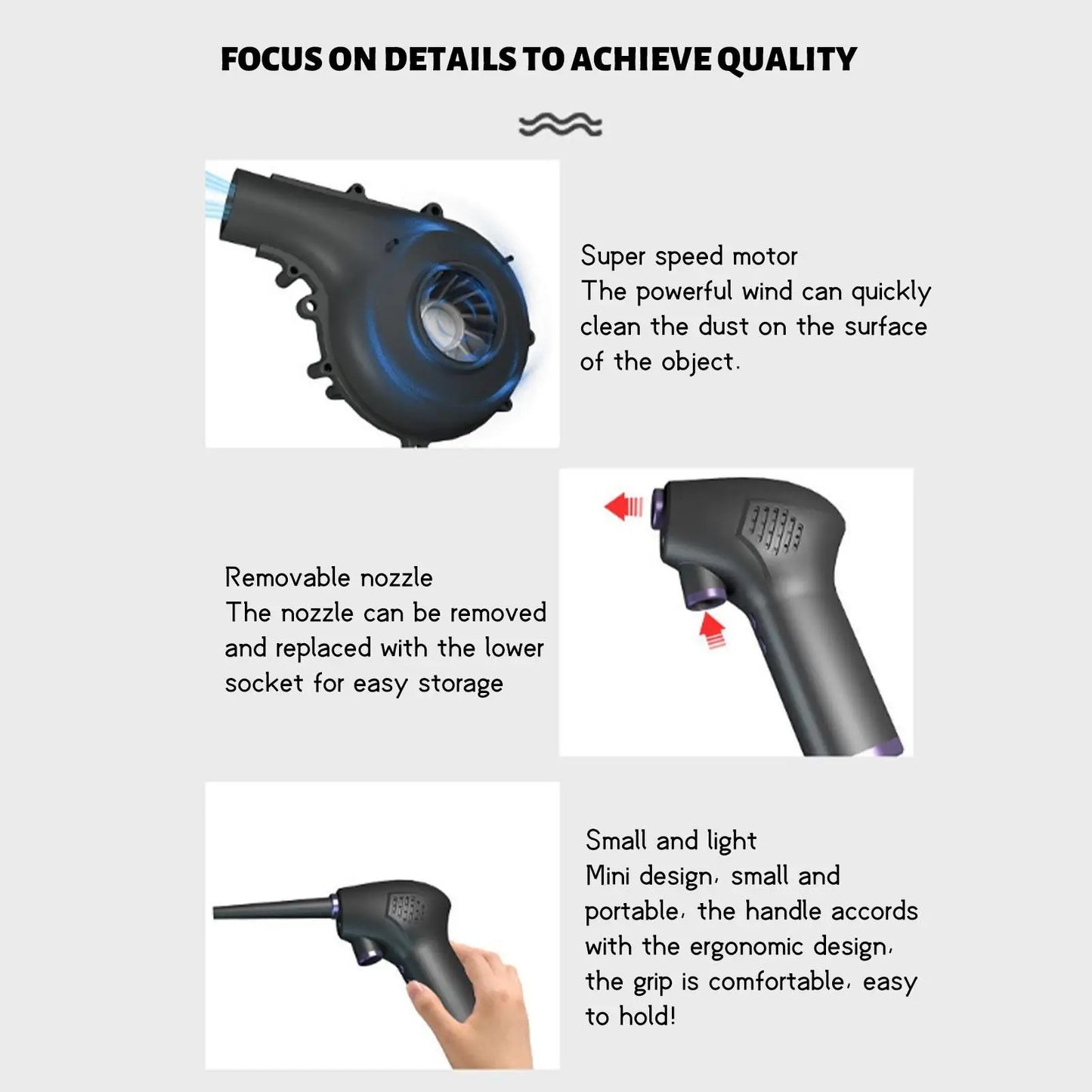 FOCUS ON DETAILS TO ACHIEVE QUALITY

Super speed motor
The powerful wind can quickly clean the dust on the surface of the object.

Removable nozzle
The nozzle can be removed and replaced with the lower socket for easy storage

Small and light
Mini design, small and portable, the handle accords with the ergonomic design, the grip is comfortable, easy to hold!