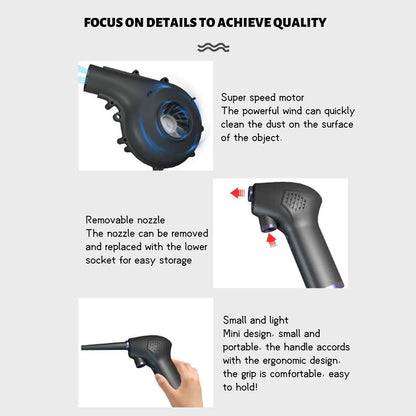 FOCUS ON DETAILS TO ACHIEVE QUALITY

Super speed motor
The powerful wind can quickly clean the dust on the surface of the object.

Removable nozzle
The nozzle can be removed and replaced with the lower socket for easy storage

Small and light
Mini design, small and portable, the handle accords with the ergonomic design, the grip is comfortable, easy to hold!