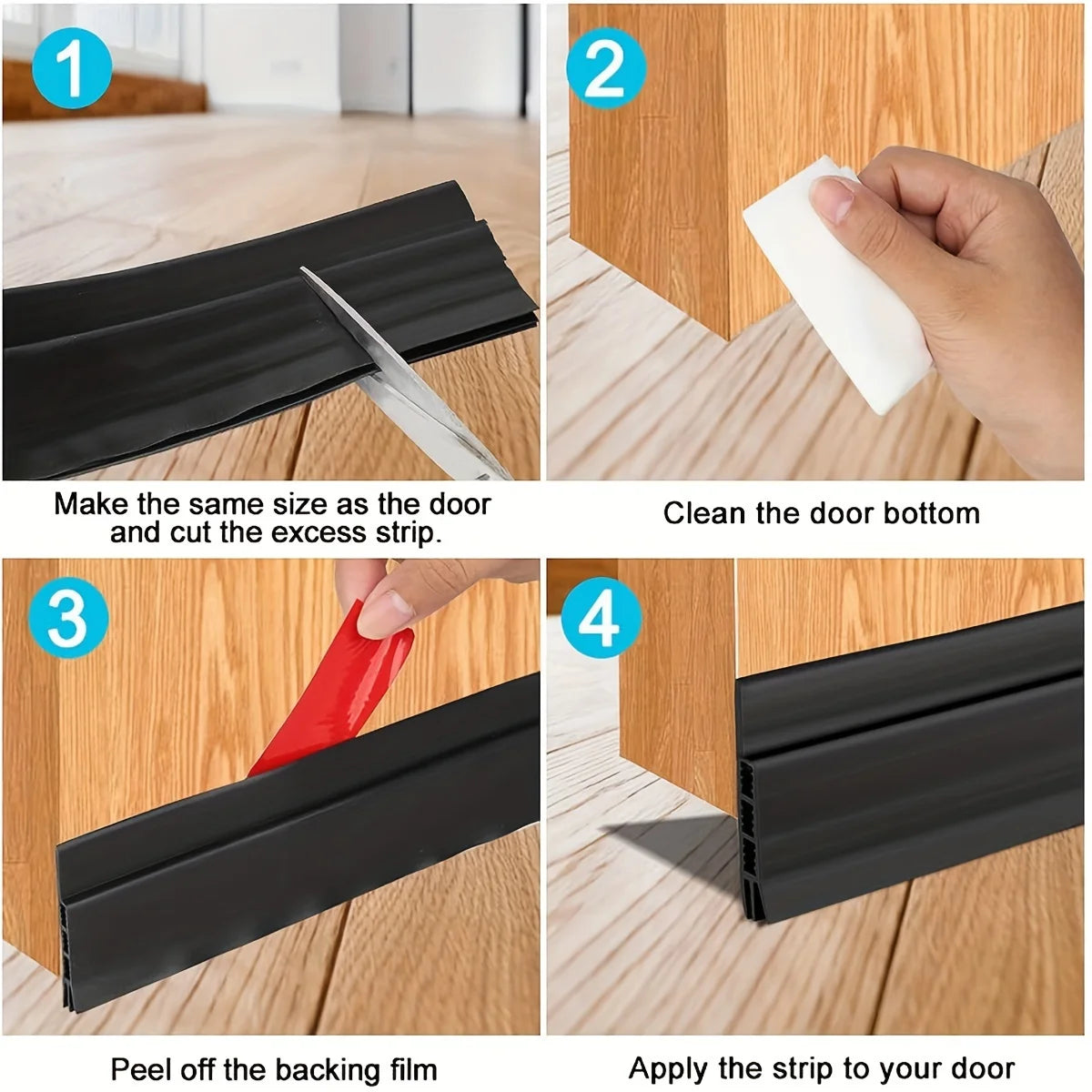 1

Make the same size as the door and cut the excess strip.

2

Clean the door bottom

3

Peel off the backing film

4

Apply the strip to your door