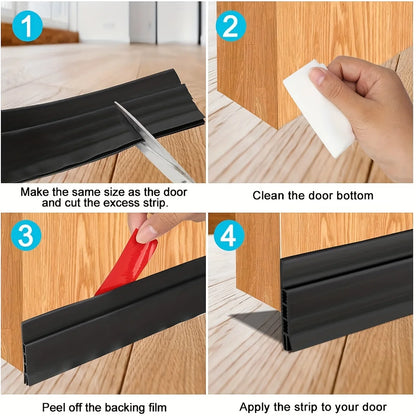 1

Make the same size as the door and cut the excess strip.

2

Clean the door bottom

3

Peel off the backing film

4

Apply the strip to your door