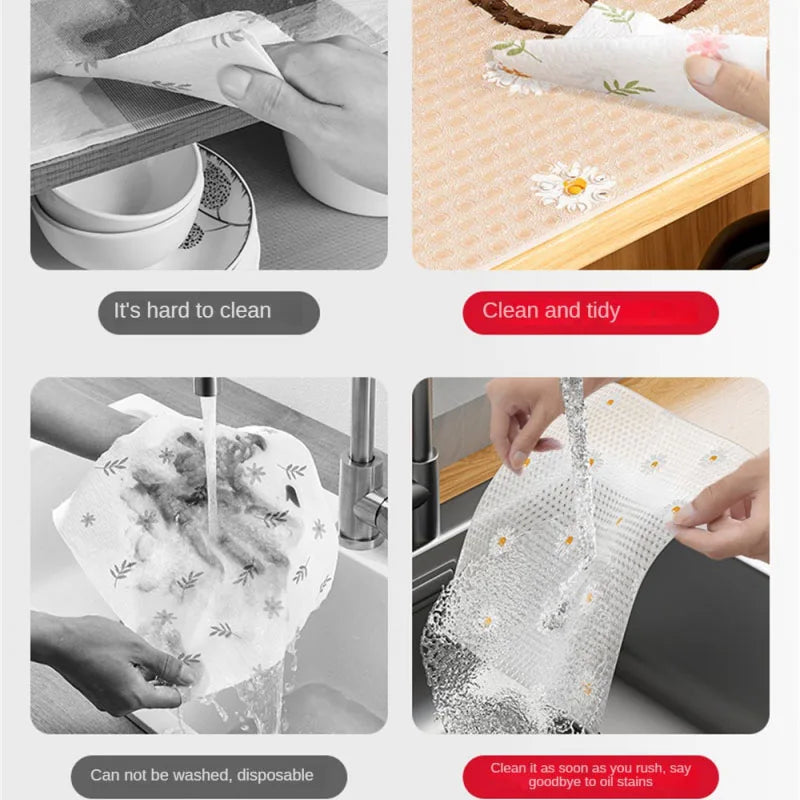 It's hard to clean

Clean and tidy

Can not be washed, disposable

Clean it as soon as you rush, say goodbye to oil stains