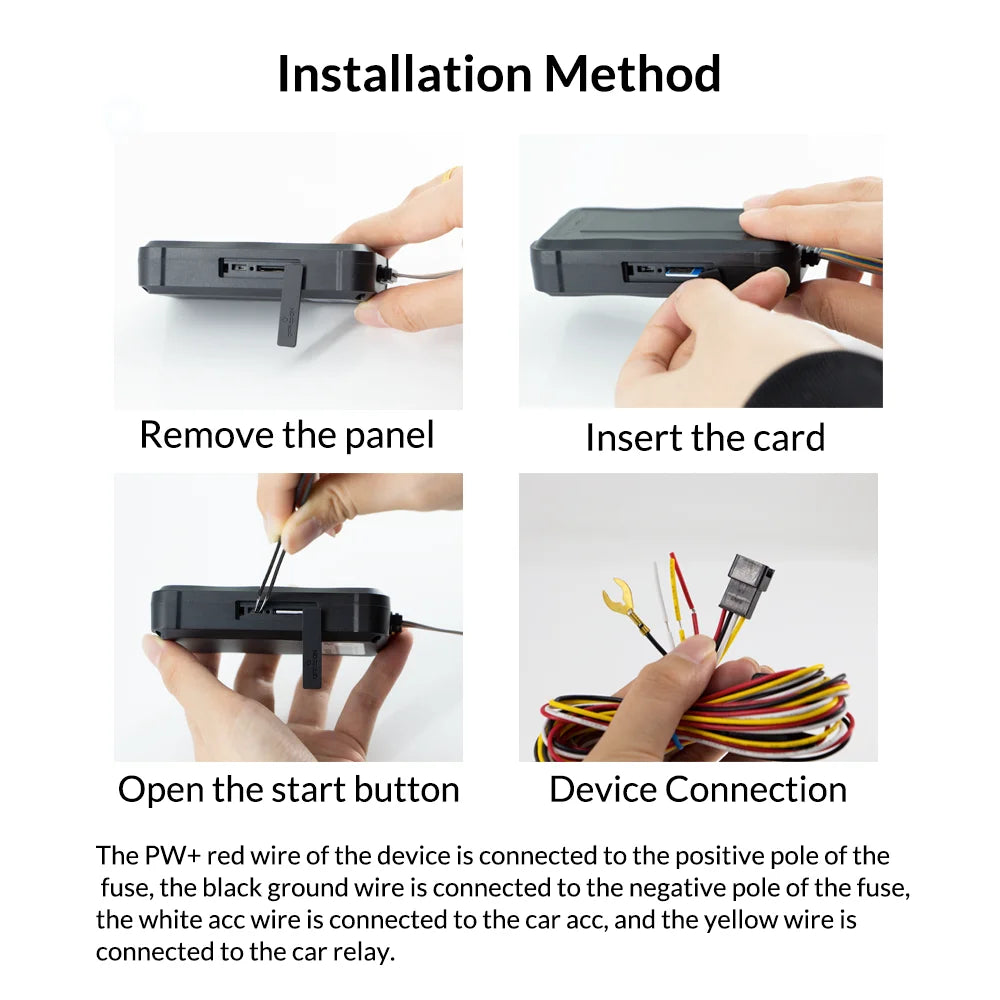 Installation Method

Remove the panel

Insert the card

Open the start button

Device Connection

The PW+ red wire of the device is connected to the positive pole of the fuse, the black ground wire is connected to the negative pole of the fuse, the white acc wire is connected to the car acc, and the yellow wire is connected to the car relay.