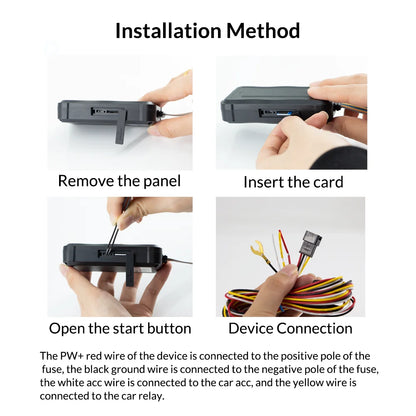 Installation Method

Remove the panel

Insert the card

Open the start button

Device Connection

The PW+ red wire of the device is connected to the positive pole of the fuse, the black ground wire is connected to the negative pole of the fuse, the white acc wire is connected to the car acc, and the yellow wire is connected to the car relay.