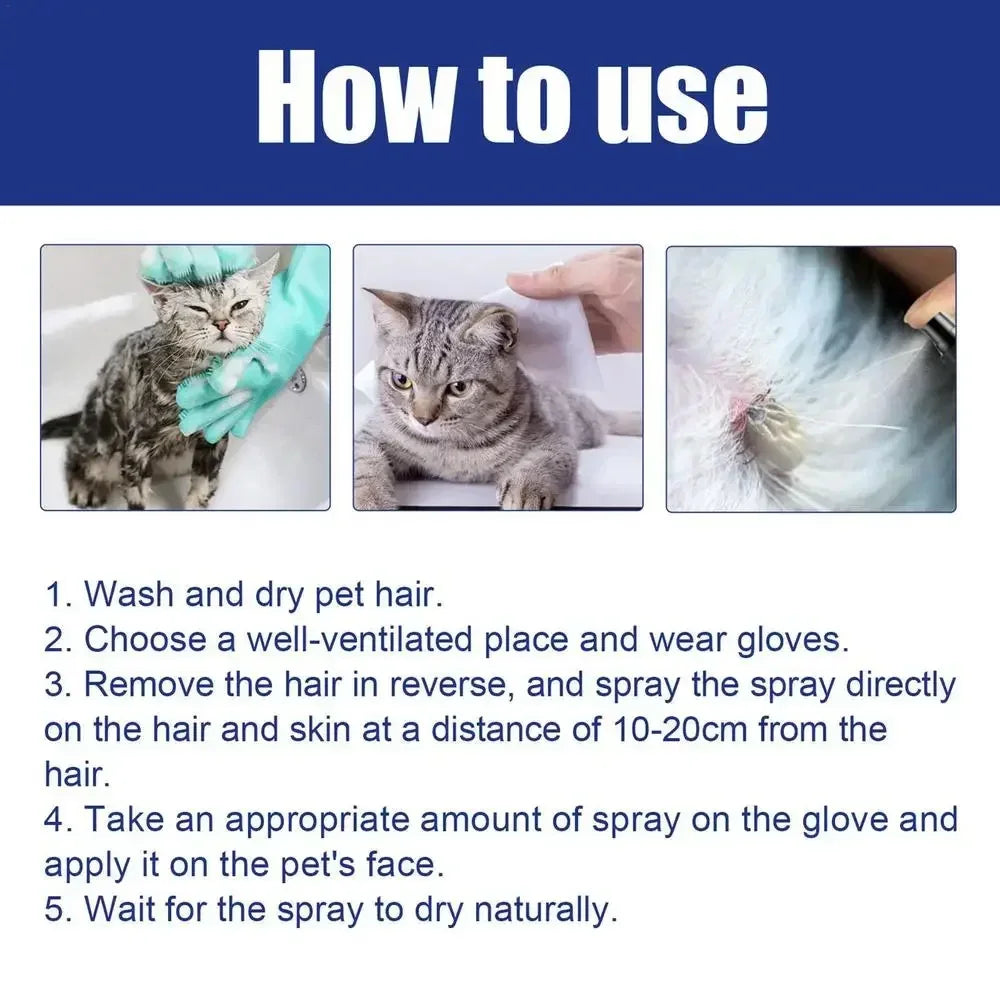 How to use

1. Wash and dry pet hair.
2. Choose a well-ventilated place and wear gloves.
3. Remove the hair in reverse, and spray the spray directly on the hair and skin at a distance of 10-20cm from the hair.
4. Take an appropriate amount of spray on the glove and apply it on the pet's face.
5. Wait for the spray to dry naturally.