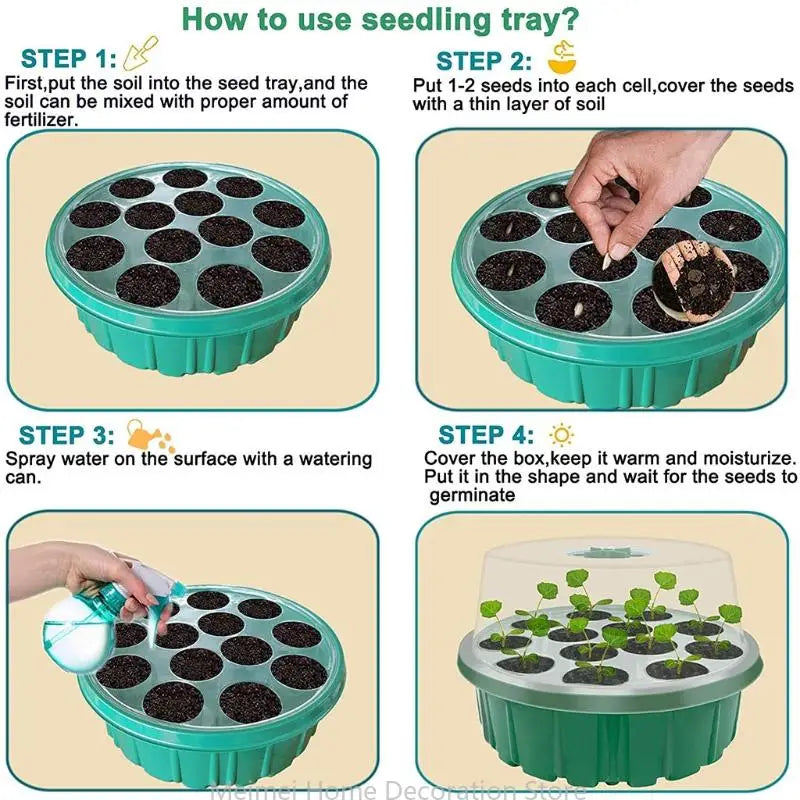 How to use seedling tray?

STEP 1:
First,put the soil into the seed tray,and the soil can be mixed with proper amount of fertilizer.

STEP 2:
Put 1-2 seeds into each cell,cover the seeds with a thin layer of soil

STEP 3:
Spray water on the surface with a watering can.

STEP 4:
Cover the box,keep it warm and moisturize. Put it in the shape and wait for the seeds to germinate

Meimei Home Decoration Store