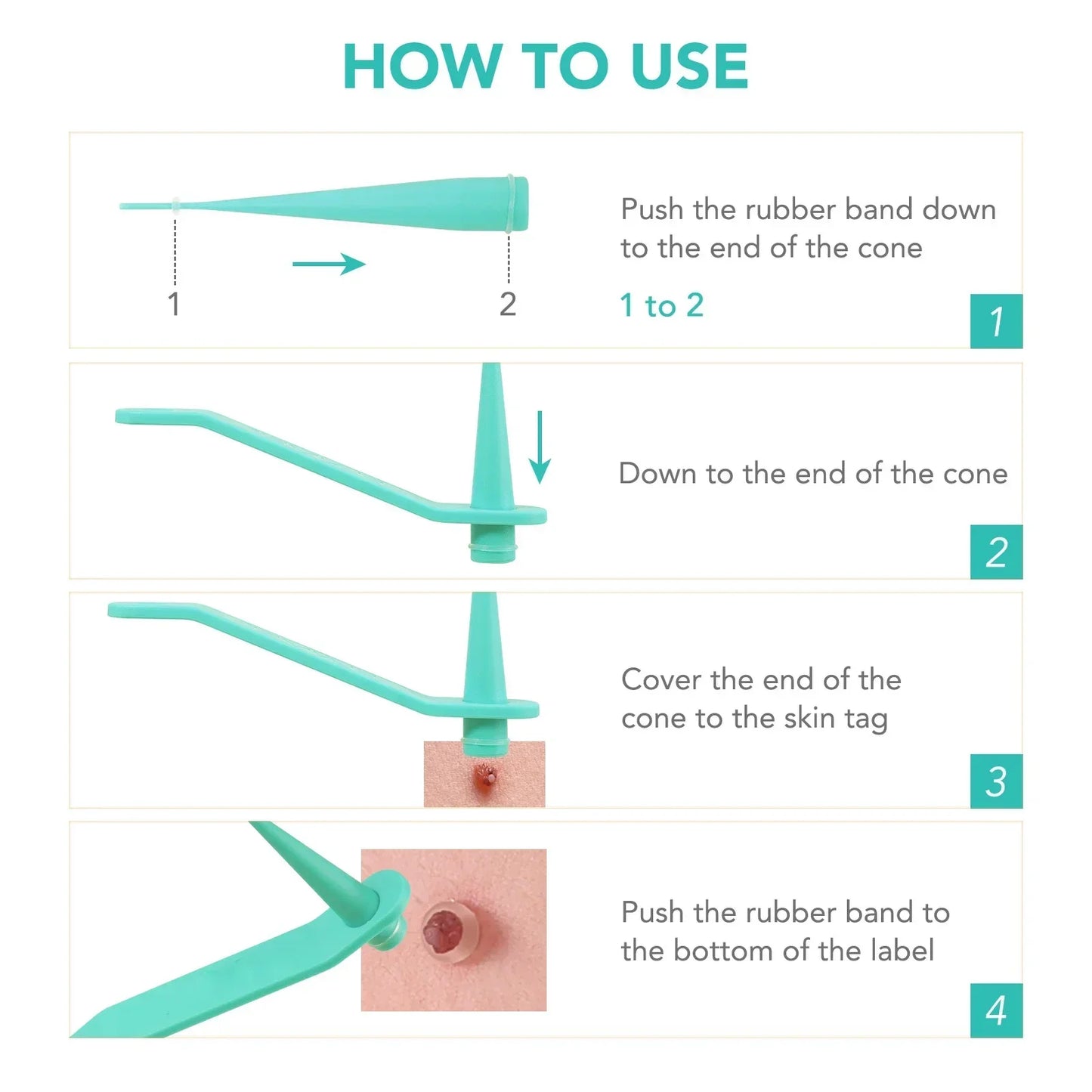 HOW TO USE

1

2

Push the rubber band down to the end of the cone

1 to 2

1

Down to the end of the cone

2

Cover the end of the cone to the skin tag

3

Push the rubber band to the bottom of the label

4