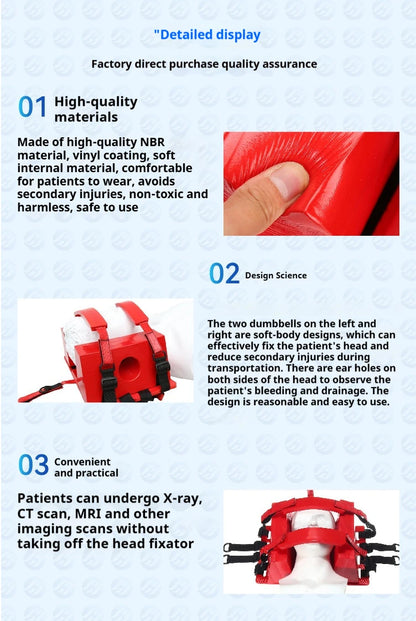 "Detailed display

Factory direct purchase quality assurance

01 High-quality materials

Made of high-quality NBR material, vinyl coating, soft internal material, comfortable for patients to wear, avoids secondary injuries, non-toxic and harmless, safe to use

02 Design Science

The two dumbbells on the left and right are soft-body designs, which can effectively fix the patient's head and reduce secondary injuries during transportation. There are ear holes on both sides of the head to observe the patient's bleeding and drainage. The design is reasonable and easy to use.

03 Convenient and practical

Patients can undergo X-ray, CT scan, MRI and other imaging scans without taking off the head fixator