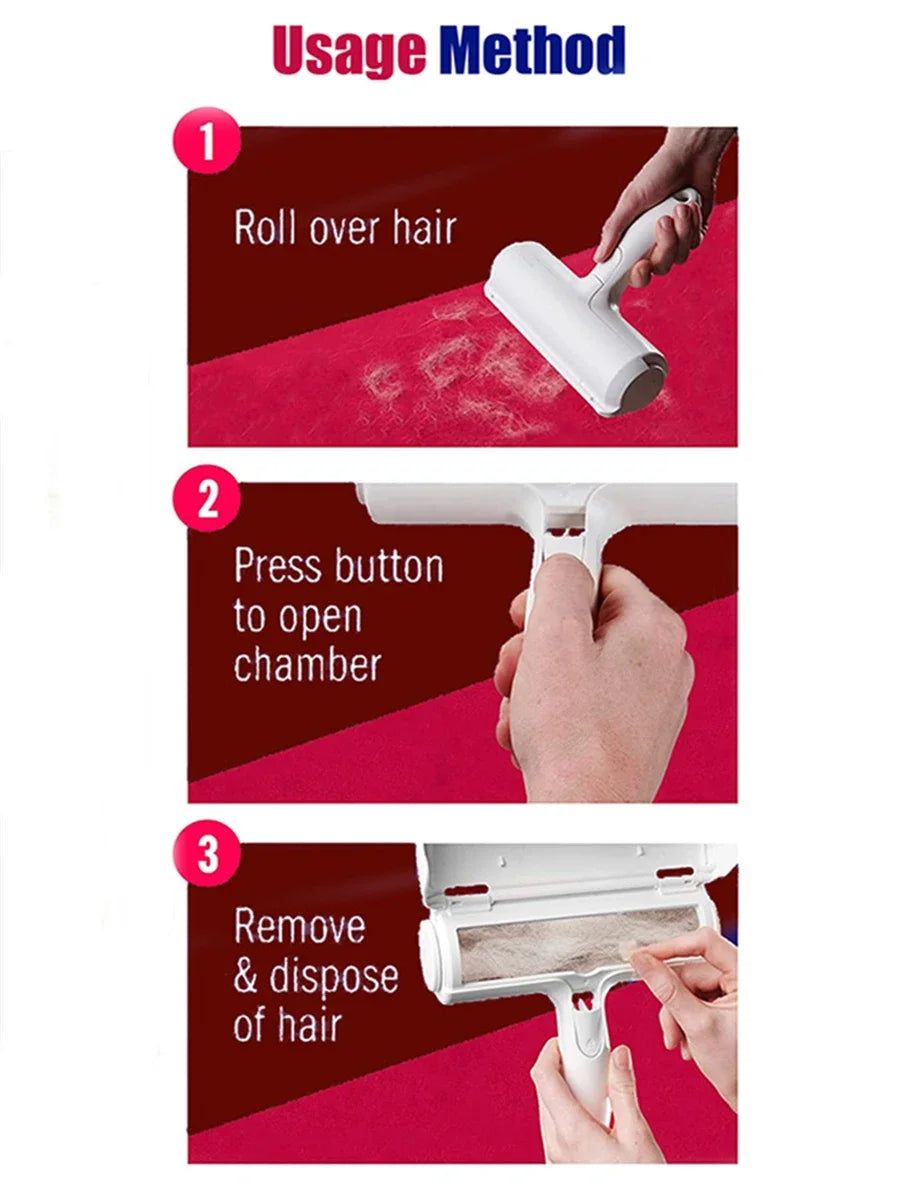 Usage Method

1

Roll over hair

2

Press button to open chamber

3

Remove & dispose of hair