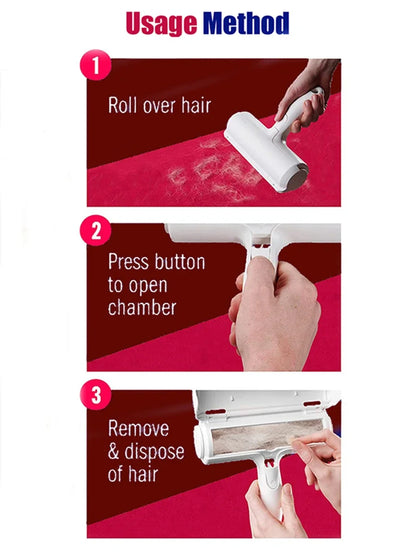 Usage Method

1
Roll over hair

2
Press button to open chamber

3
Remove & dispose of hair