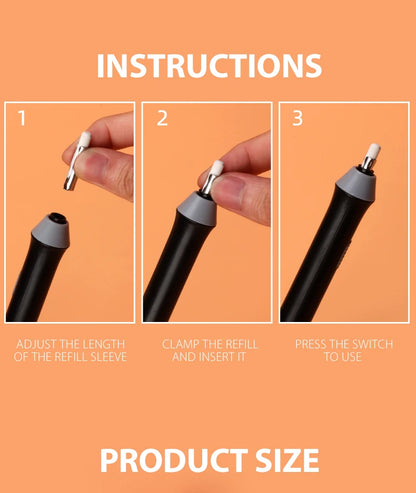 INSTRUCTIONS

1

2

3

ADJUST THE LENGTH OF THE REFILL SLEEVE

CLAMP THE REFILL AND INSERT IT

PRESS THE SWITCH TO USE

PRODUCT SIZE