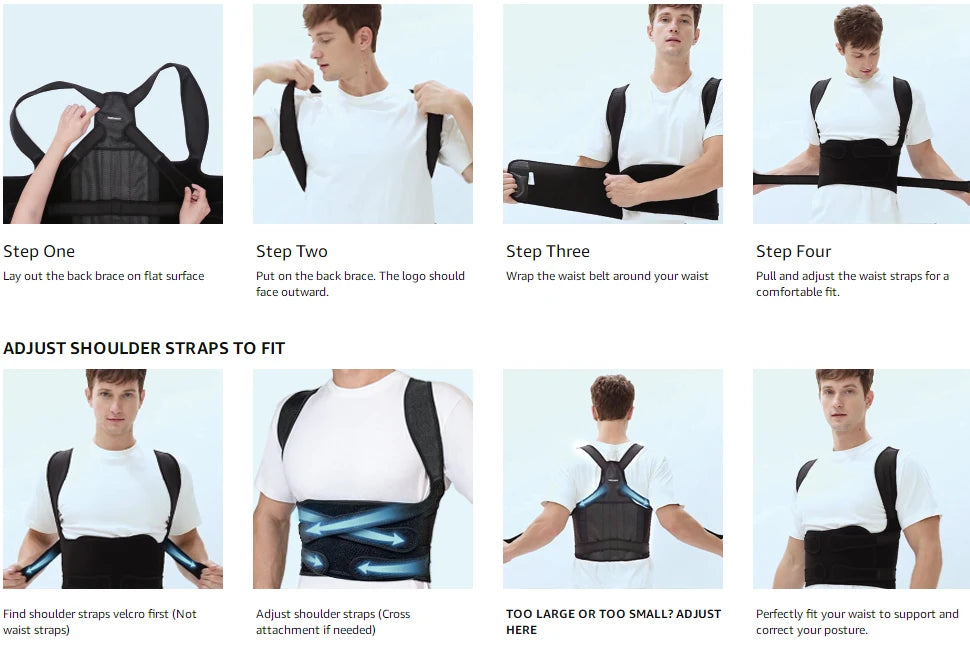 Step One
Lay out the back brace on flat surface

Step Two
Put on the back brace. The logo should face outward.

Step Three
Wrap the waist belt around your waist

Step Four
Pull and adjust the waist straps for a comfortable fit.

ADJUST SHOULDER STRAPS TO FIT

Find shoulder straps velcro first (Not waist straps)

Adjust shoulder straps (Cross attachment if needed)

TOO LARGE OR TOO SMALL? ADJUST HERE

Perfectly fit your waist to support and correct your posture.