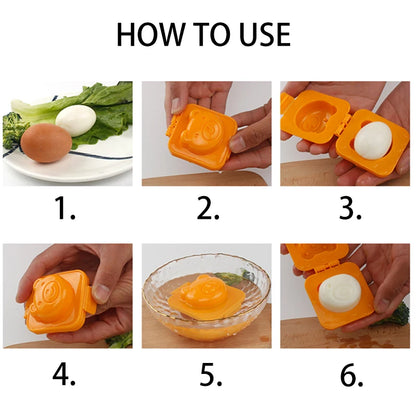 HOW TO USE

1.

2.

3.

4.

5.

6.