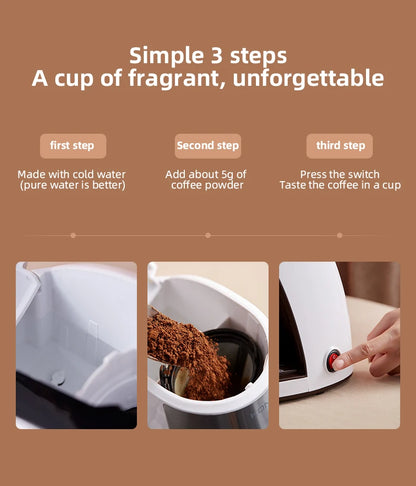 Simple 3 steps
A cup of fragrant, unforgettable

first step

Made with cold water (pure water is better)

Second step

Add about 5g of coffee powder

third step

Press the switch
Taste the coffee in a cup