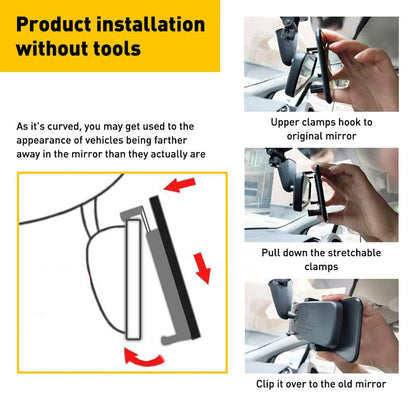 Product installation without tools

As it's curved, you may get used to the appearance of vehicles being farther away in the mirror than they actually are

Upper clamps hook to original mirror

Pull down the stretchable clamps

Clip it over to the old mirror