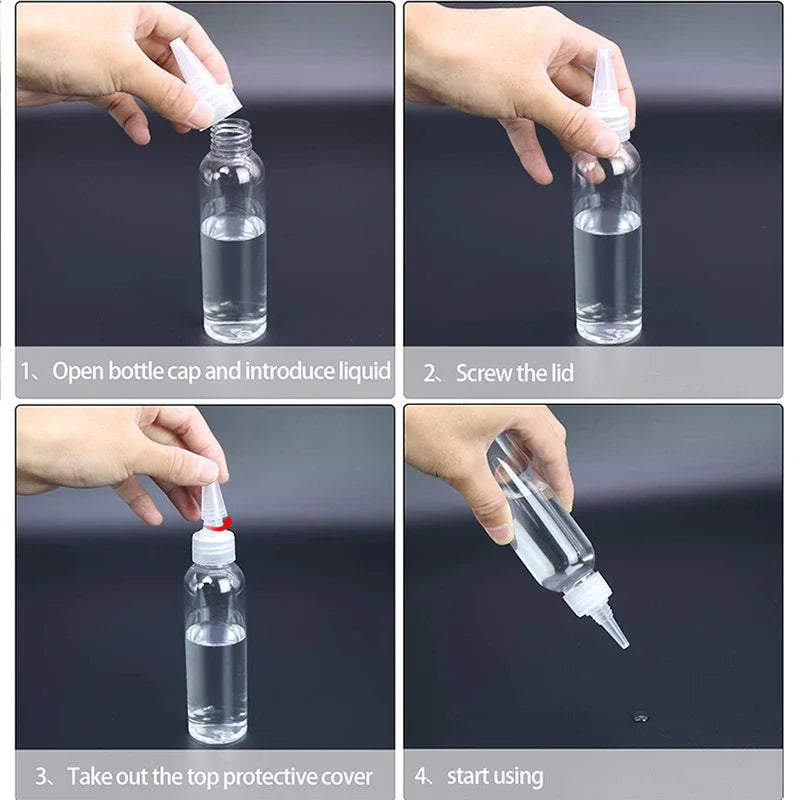 1、Open bottle cap and introduce liquid

2、Screw the lid

3、Take out the top protective cover

4、start using