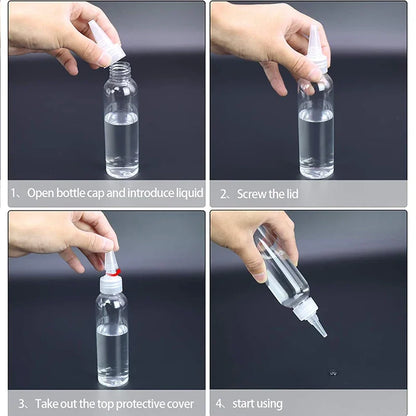 1、Open bottle cap and introduce liquid

2、Screw the lid

3、Take out the top protective cover

4、start using