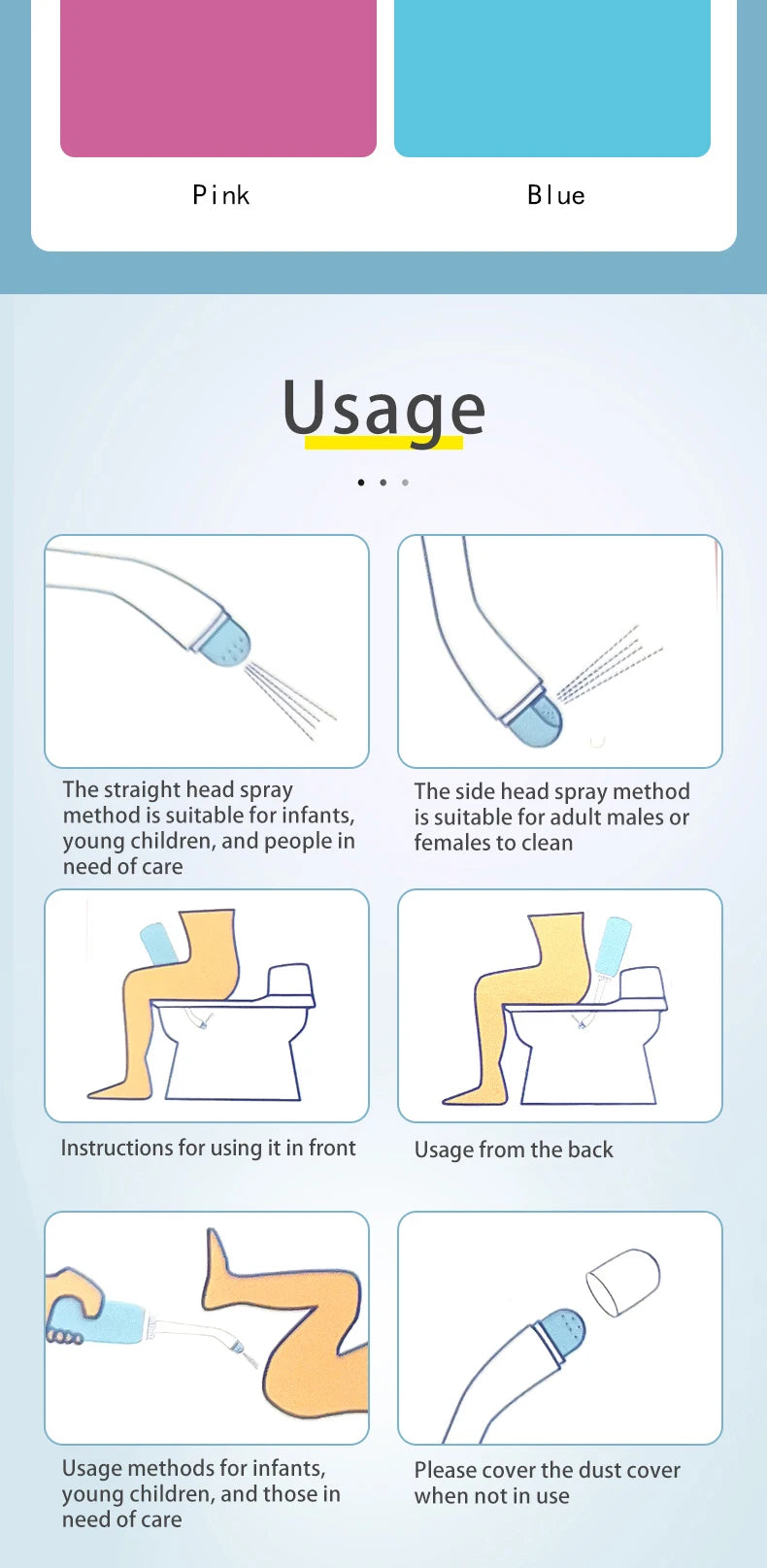 Pink

Blue

Usage

The straight head spray method is suitable for infants, young children, and people in need of care

The side head spray method is suitable for adult males or females to clean

Instructions for using it in front

Usage from the back

Usage methods for infants, young children, and those in need of care

Please cover the dust cover when not in use