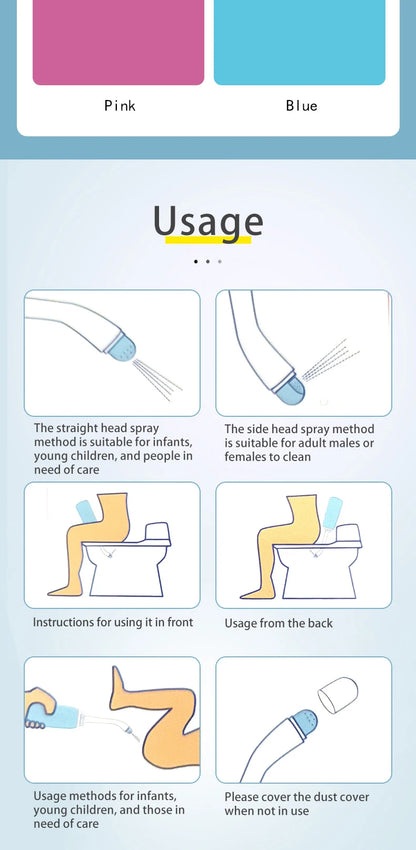 Pink

Blue

Usage

The straight head spray method is suitable for infants, young children, and people in need of care

The side head spray method is suitable for adult males or females to clean

Instructions for using it in front

Usage from the back

Usage methods for infants, young children, and those in need of care

Please cover the dust cover when not in use