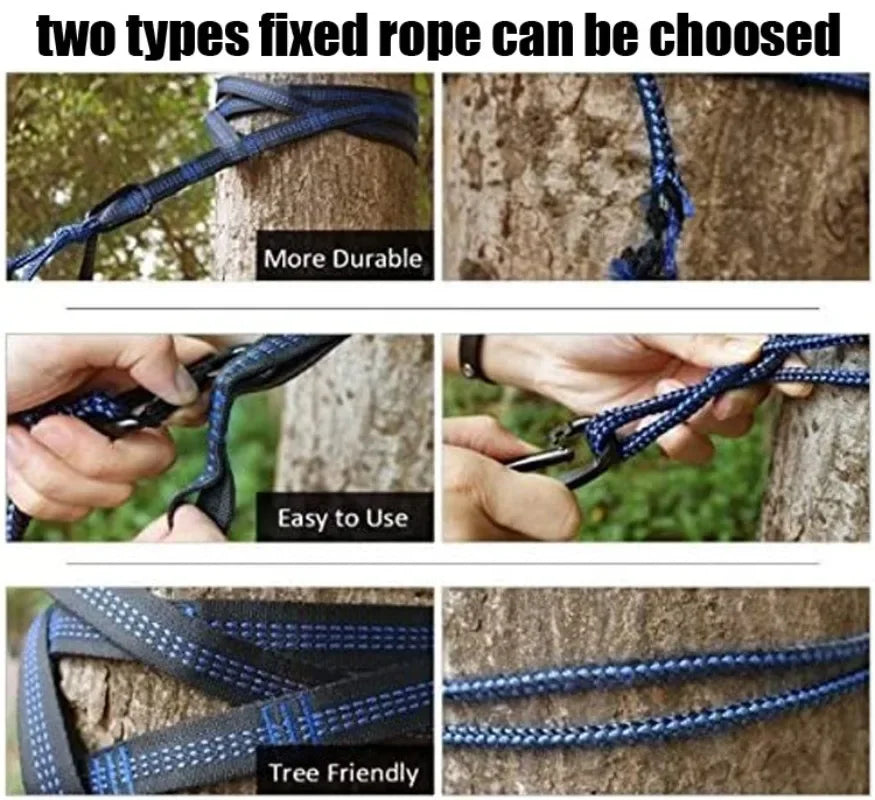 two types fixed rope can be choosed

More Durable

Easy to Use

Tree Friendly