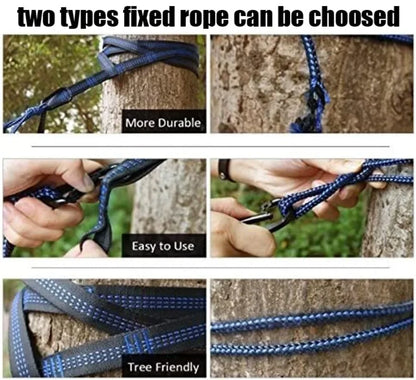 two types fixed rope can be choosed

More Durable

Easy to Use

Tree Friendly