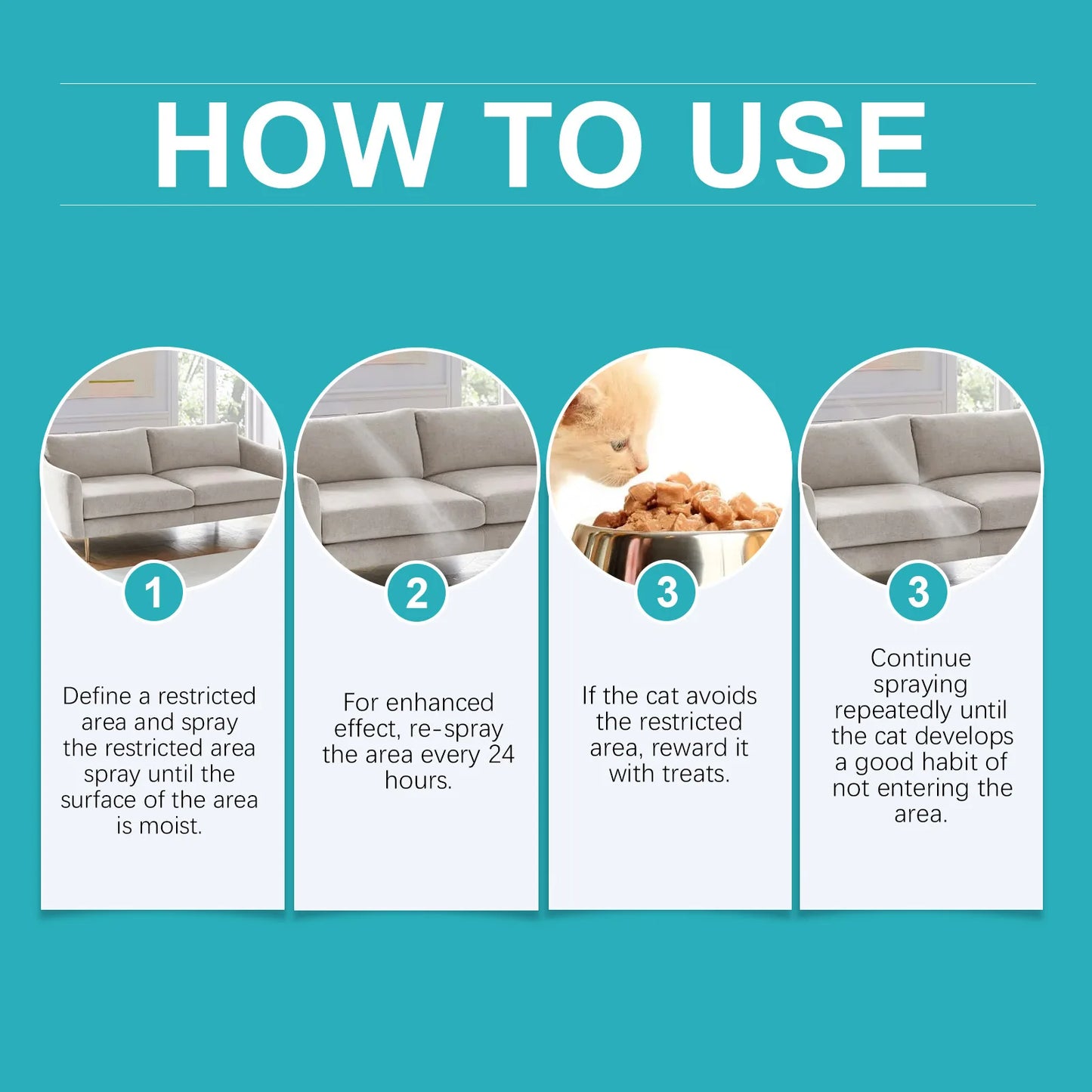 HOW TO USE

1

Define a restricted area and spray the restricted area spray until the surface of the area is moist.

2

For enhanced effect, re-spray the area every 24 hours.

3

If the cat avoids the restricted area, reward it with treats.

3

Continue spraying repeatedly until the cat develops a good habit of not entering the area.