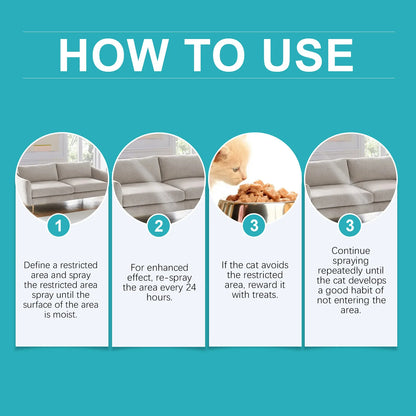 HOW TO USE

1

Define a restricted area and spray the restricted area spray until the surface of the area is moist.

2

For enhanced effect, re-spray the area every 24 hours.

3

If the cat avoids the restricted area, reward it with treats.

3

Continue spraying repeatedly until the cat develops a good habit of not entering the area.