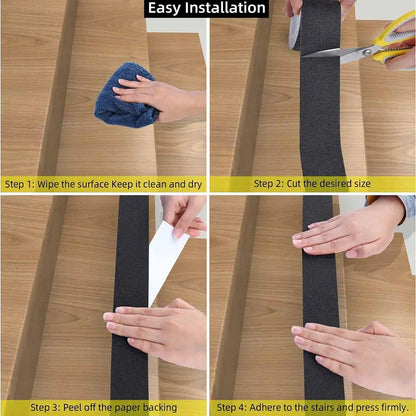 Easy Installation

Step 1: Wipe the surface Keep it clean and dry

Step 2: Cut the desired size

Step 3: Peel off the paper backing

Step 4: Adhere to the stairs and press firmly.