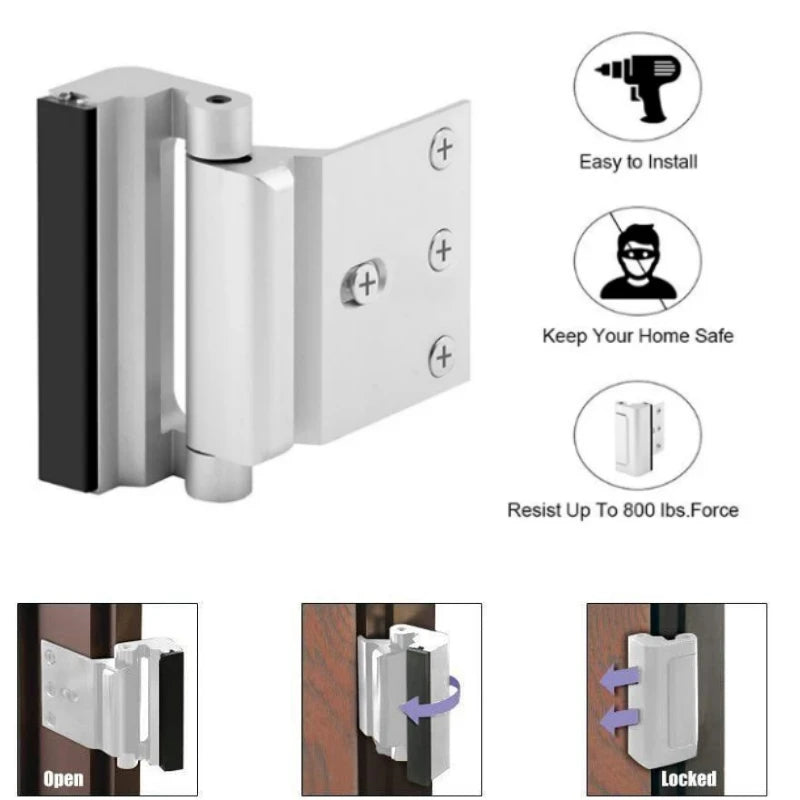 Easy to Install

Keep Your Home Safe

Resist Up To 800 lbs.Force

Open

Locked