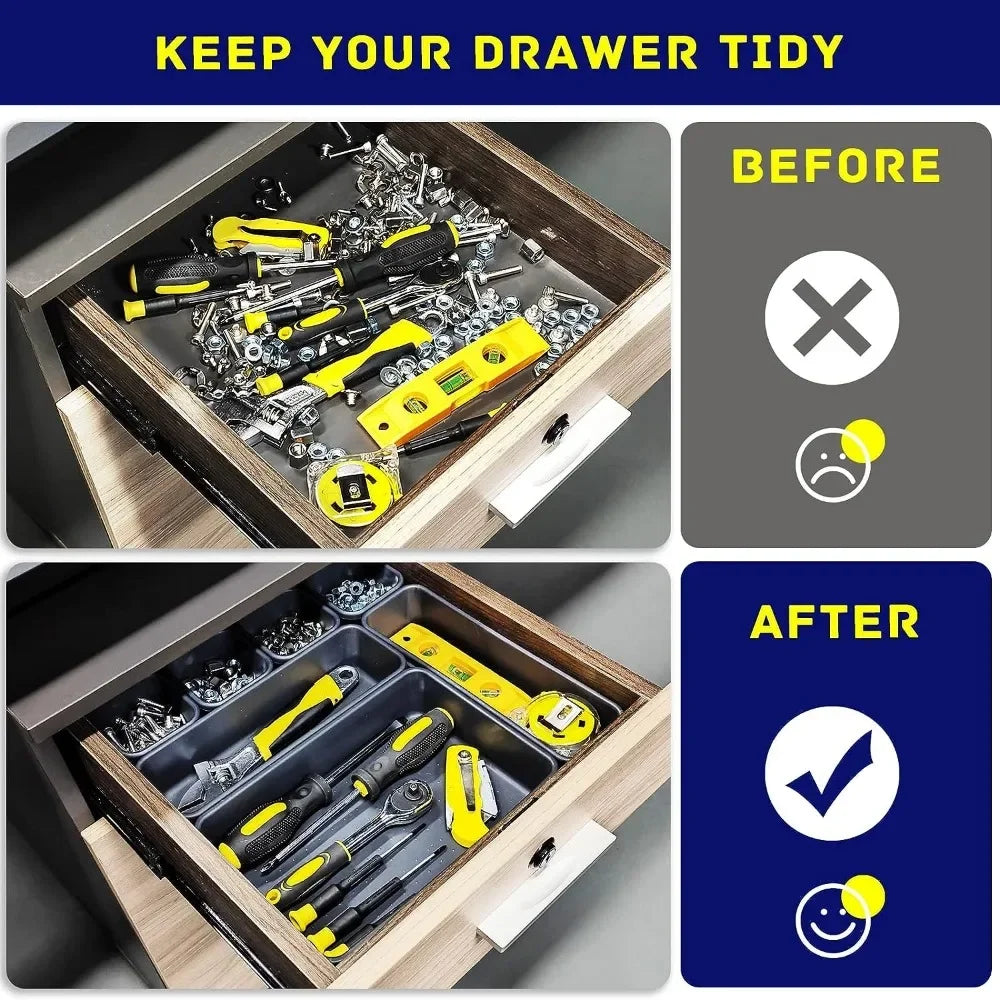 KEEP YOUR DRAWER TIDY

BEFORE

AFTER