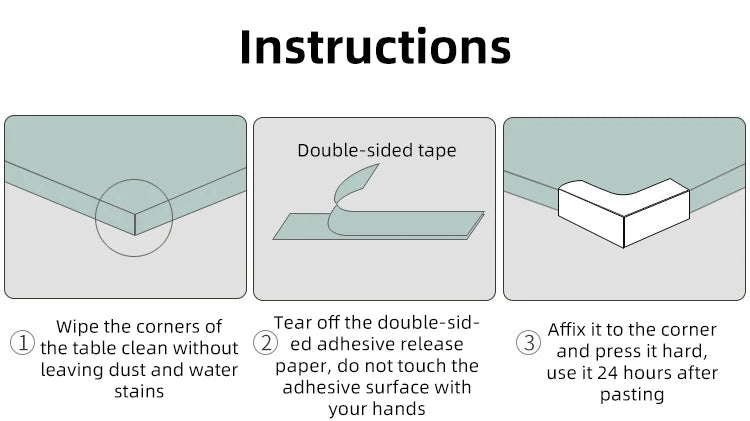 Instructions

Double-sided tape

① Wipe the corners of the table clean without leaving dust and water stains

② Tear off the double-sided adhesive release paper, do not touch the adhesive surface with your hands

③ Affix it to the corner and press it hard, use it 24 hours after pasting