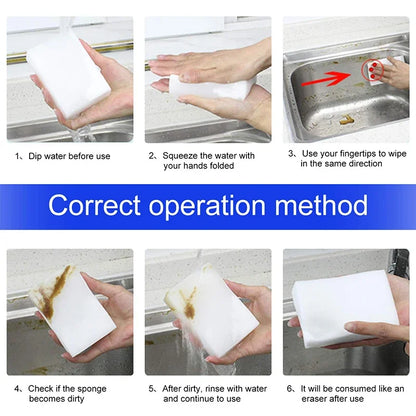 1、Dip water before use

2、Squeeze the water with your hands folded

3、Use your fingertips to wipe in the same direction

Correct operation method

4、Check if the sponge becomes dirty

5、After dirty, rinse with water and continue to use

6、It will be consumed like an eraser after use