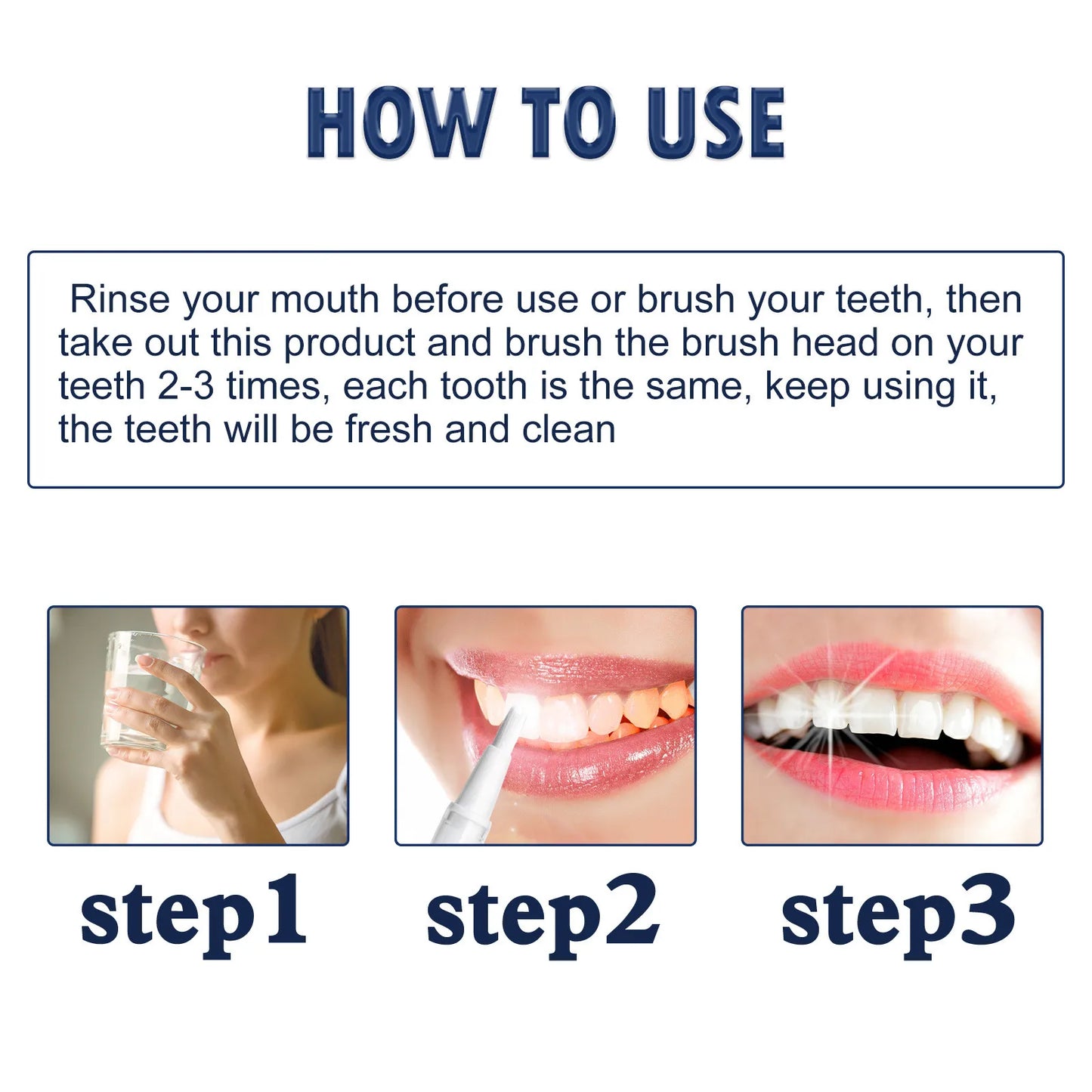 HOW TO USE

Rinse your mouth before use or brush your teeth, then take out this product and brush the brush head on your teeth 2-3 times, each tooth is the same, keep using it, the teeth will be fresh and clean

step1

step2

step3