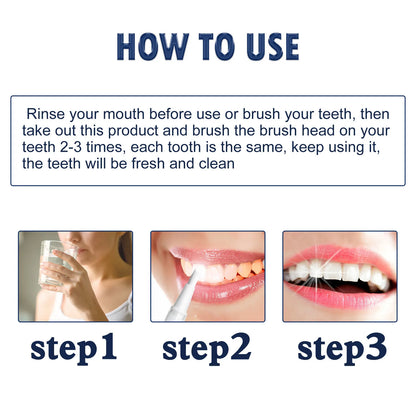 HOW TO USE

Rinse your mouth before use or brush your teeth, then take out this product and brush the brush head on your teeth 2-3 times, each tooth is the same, keep using it, the teeth will be fresh and clean

step1

step2

step3