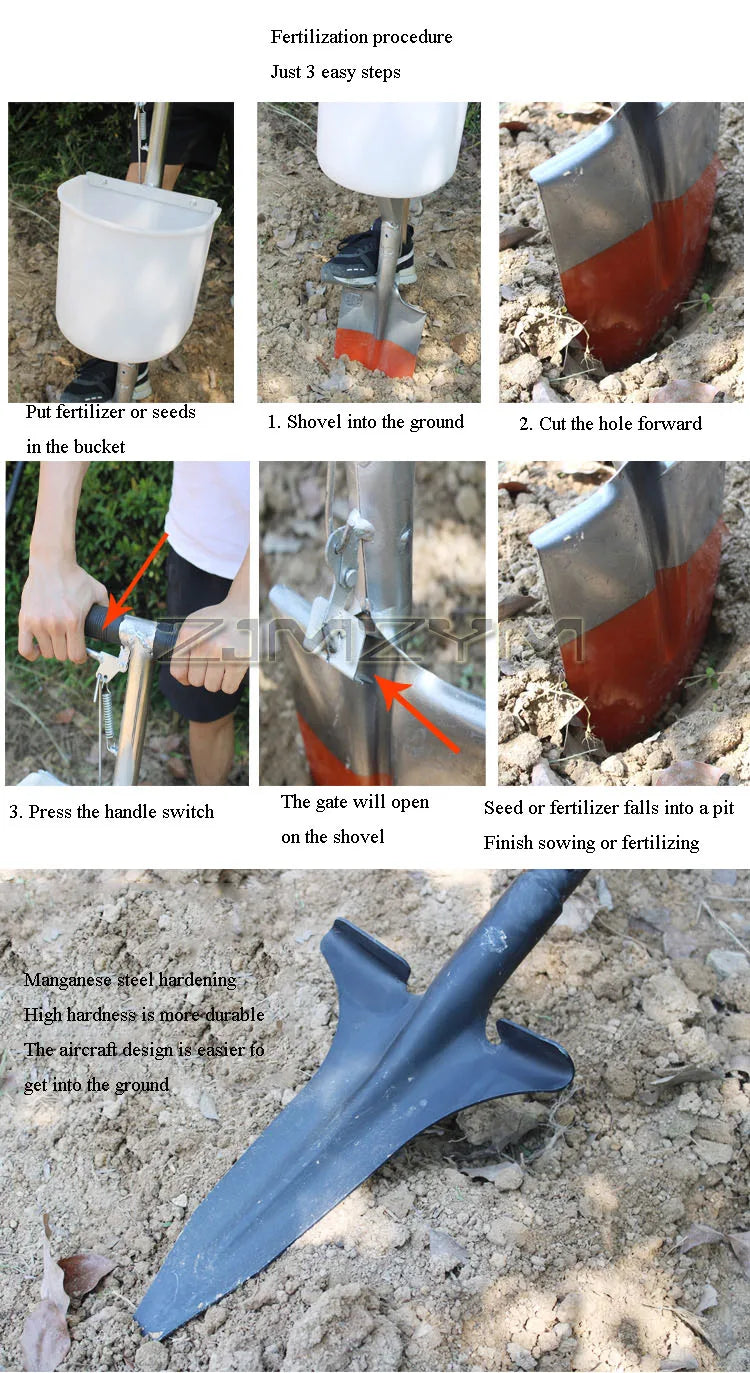 Fertilization procedure
Just 3 easy steps

Put fertilizer or seeds in the bucket

1. Shovel into the ground

2. Cut the hole forward

ZJMZYM

3. Press the handle switch

The gate will open on the shovel

Seed or fertilizer falls into a pit
Finish sowing or fertilizing

Manganese steel hardening
High hardness is more durable
The aircraft design is easier to get into the ground