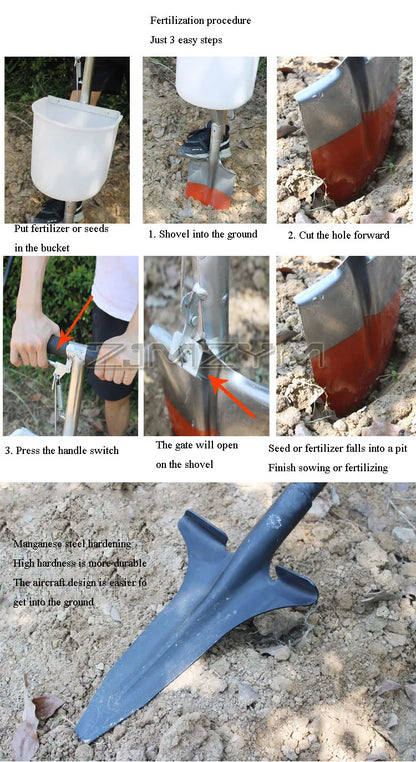 Fertilization procedure
Just 3 easy steps

Put fertilizer or seeds in the bucket

1. Shovel into the ground

2. Cut the hole forward

ZJMZYM

3. Press the handle switch

The gate will open on the shovel

Seed or fertilizer falls into a pit
Finish sowing or fertilizing

Manganese steel hardening
High hardness is more durable
The aircraft design is easier to get into the ground