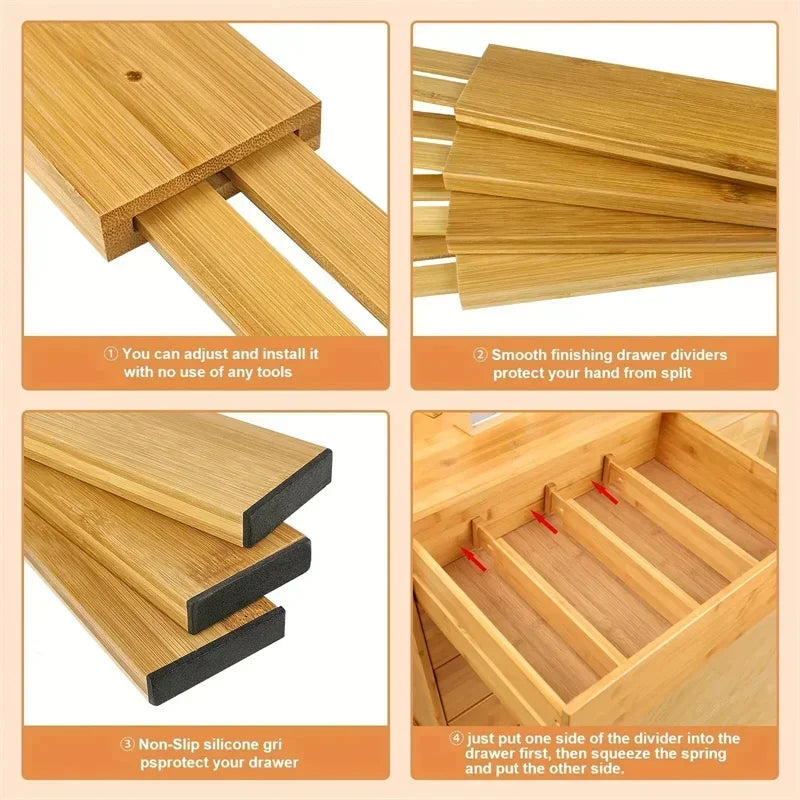 ① You can adjust and install it with no use of any tools

② Smooth finishing drawer dividers protect your hand from split

③ Non-Slip silicone gri psprotect your drawer

④ just put one side of the divider into the drawer first, then squeeze the spring and put the other side.