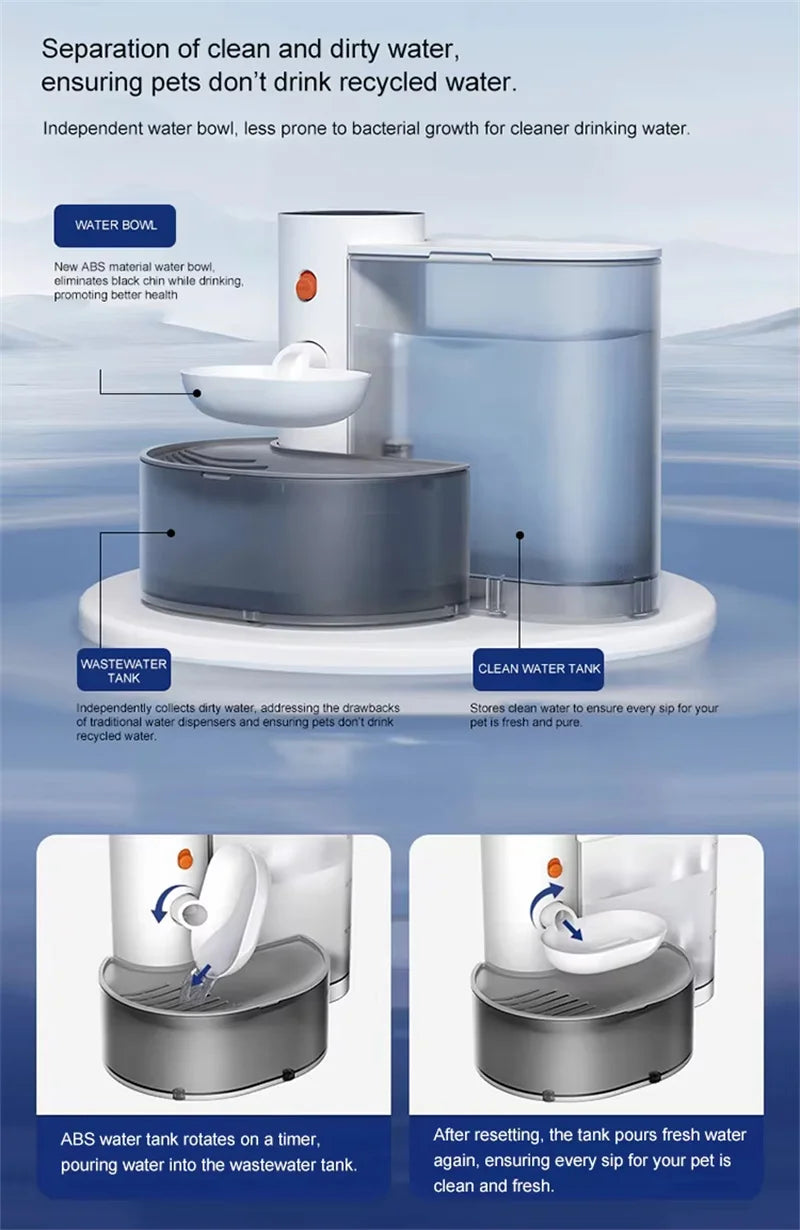 Separation of clean and dirty water, ensuring pets don't drink recycled water.

Independent water bowl, less prone to bacterial growth for cleaner drinking water.

WATER BOWL

New ABS material water bowl, eliminates black chin while drinking, promoting better health

WASTEWATER TANK

Independently collects dirty water, addressing the drawbacks of traditional water dispensers and ensuring pets don't drink recycled water.

CLEAN WATER TANK

Stores clean water to ensure every sip for your pet is fresh and pure.

ABS water tank rotates on a timer, pouring water into the wastewater tank.

After resetting, the tank pours fresh water again, ensuring every sip for your pet is clean and fresh.