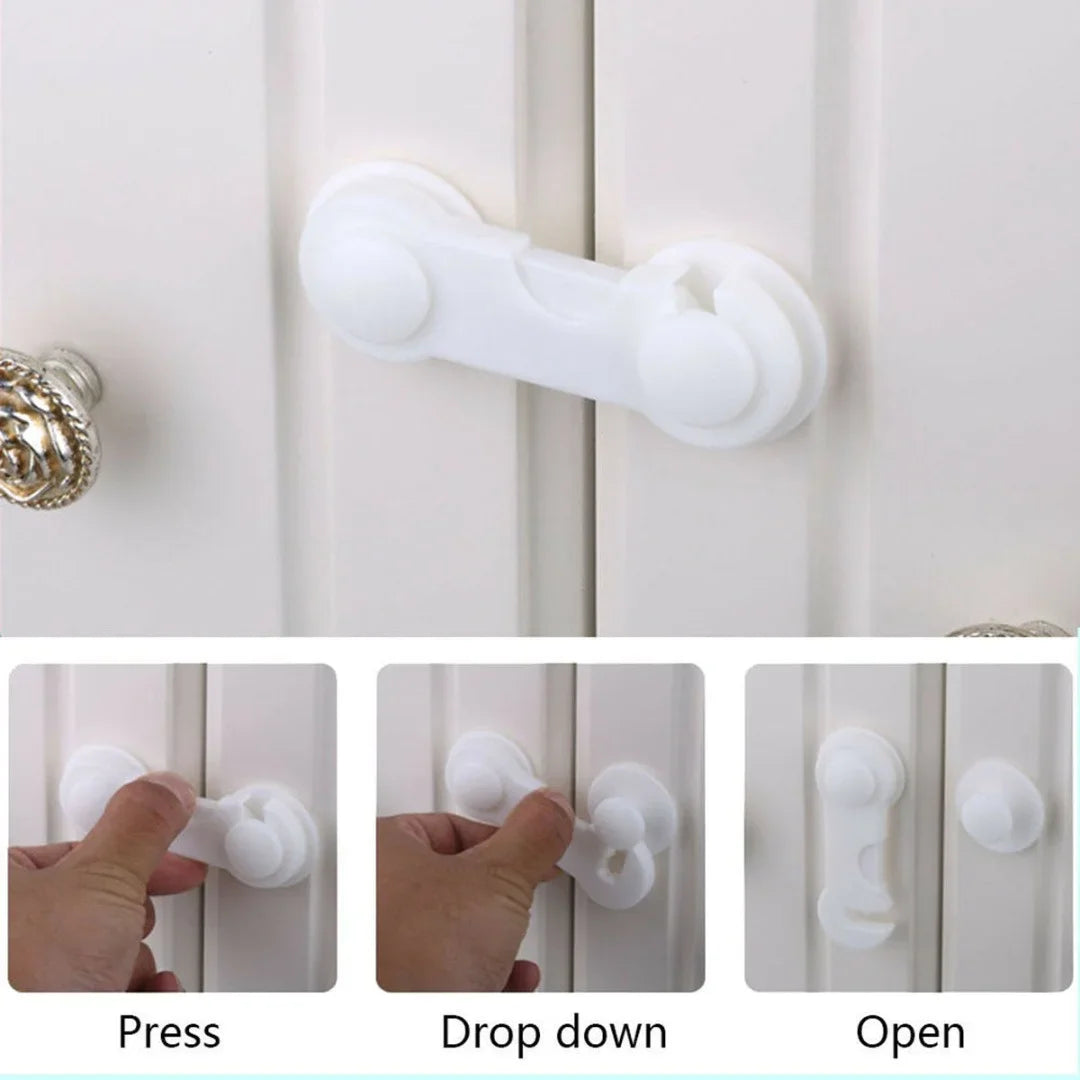 Press

Drop down

Open