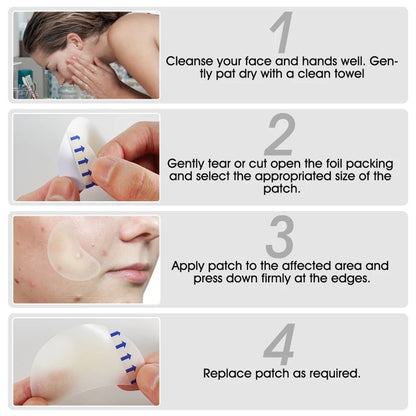 1

Cleanse your face and hands well. Gently pat dry with a clean towel

2

Gently tear or cut open the foil packing and select the appropriated size of the patch.

3

Apply patch to the affected area and press down firmly at the edges.

4

Replace patch as required.