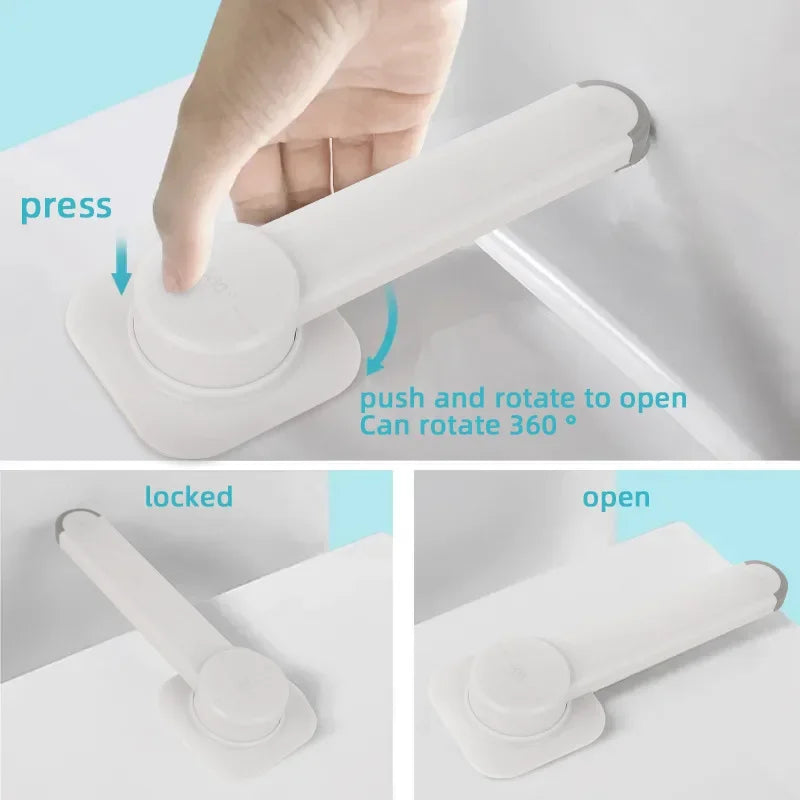 press

push and rotate to open
Can rotate 360 °

locked

open