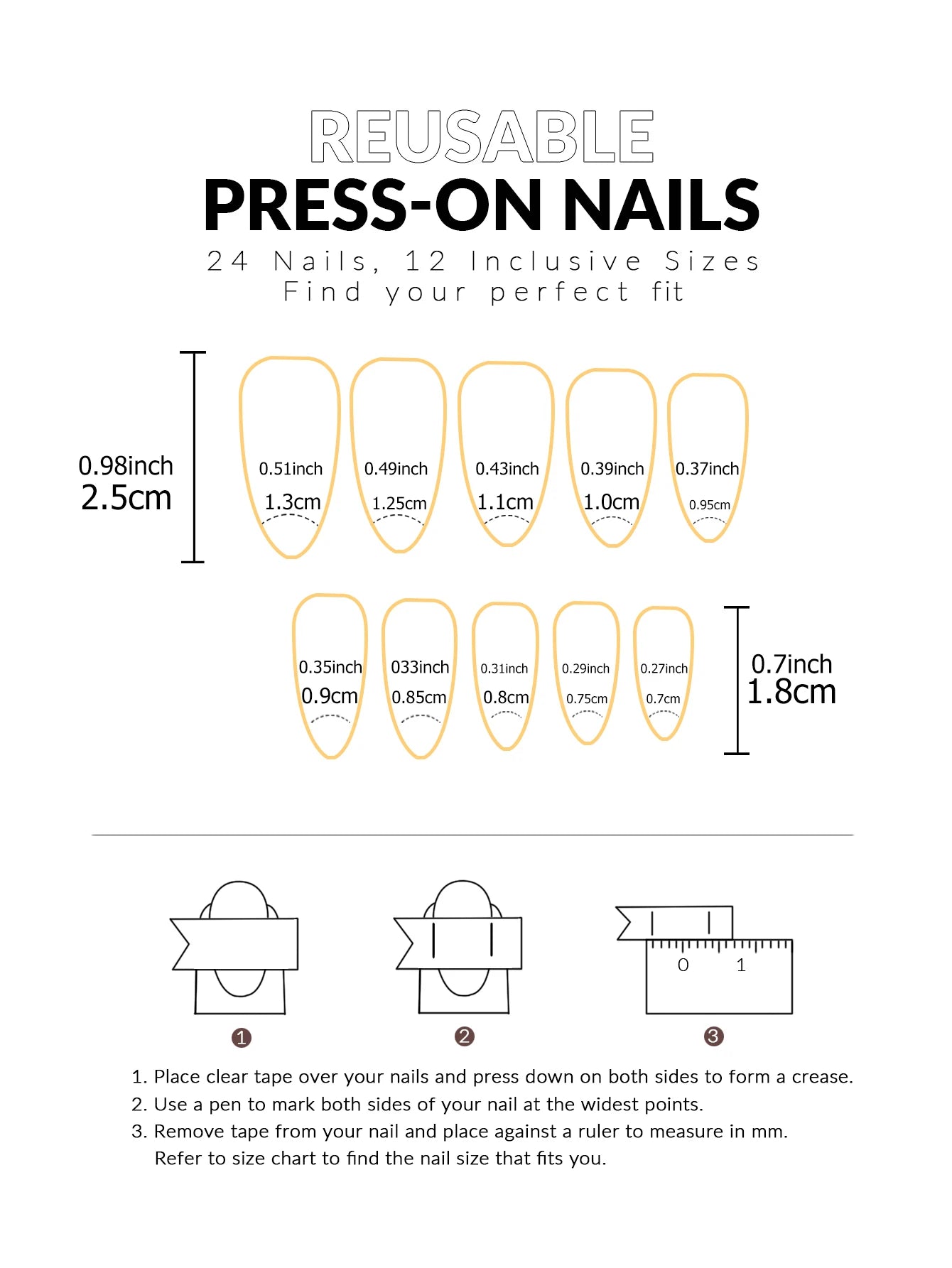 REUSABLE
PRESS-ON NAILS
24 Nails, 12 Inclusive Sizes
Find your perfect fit

0.98inch
2.5cm

0.51inch 1.3cm
0.49inch 1.25cm
0.43inch 1.1cm
0.39inch 1.0cm
0.37inch 0.95cm

0.35inch 0.9cm
033inch 0.85cm
0.31inch 0.8cm
0.29inch 0.75cm
0.27inch 0.7cm

0.7inch
1.8cm

0 1

1 2 3

1. Place clear tape over your nails and press down on both sides to form a crease.
2. Use a pen to mark both sides of your nail at the widest points.
3. Remove tape from your nail and place against a ruler to measure in mm. Refer to size chart to find the nail size that fits you.