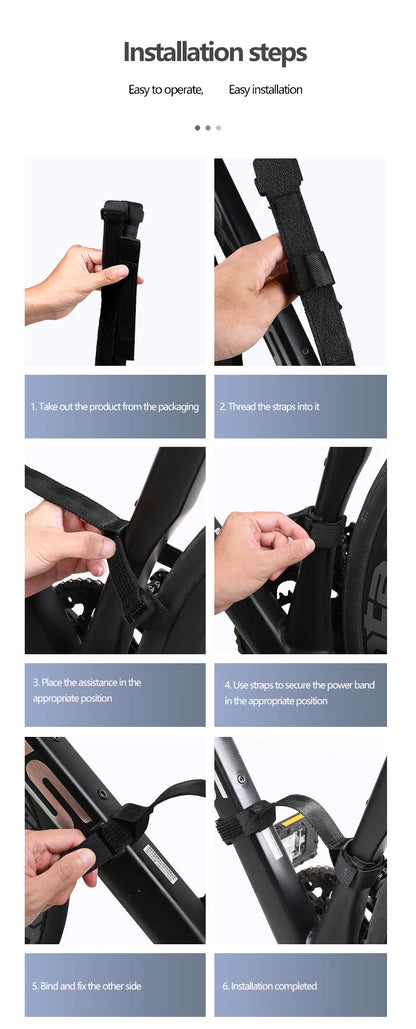 Installation steps

Easy to operate, Easy installation

1. Take out the product from the packaging

2. Thread the straps into it

3. Place the assistance in the appropriate position

4. Use straps to secure the power band in the appropriate position

5. Bind and fix the other side

6. Installation completed