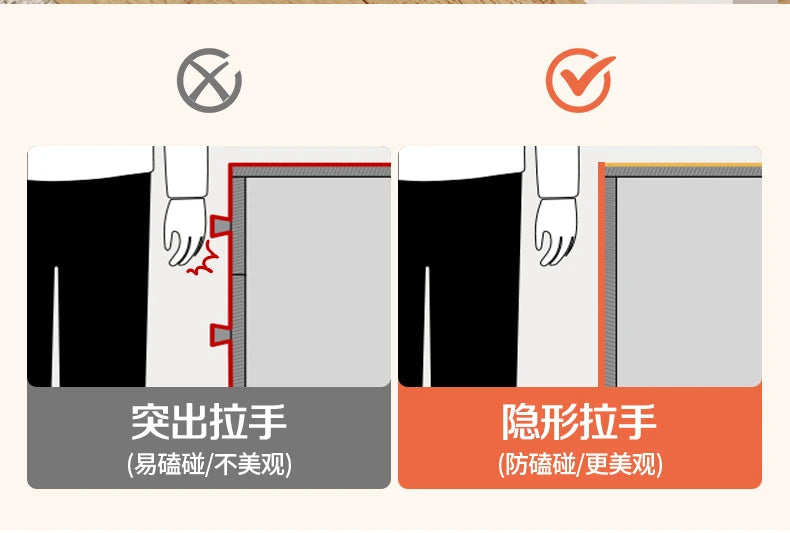 突出拉手
(易磕碰/不美观)

隐形拉手
(防磕碰/更美观)