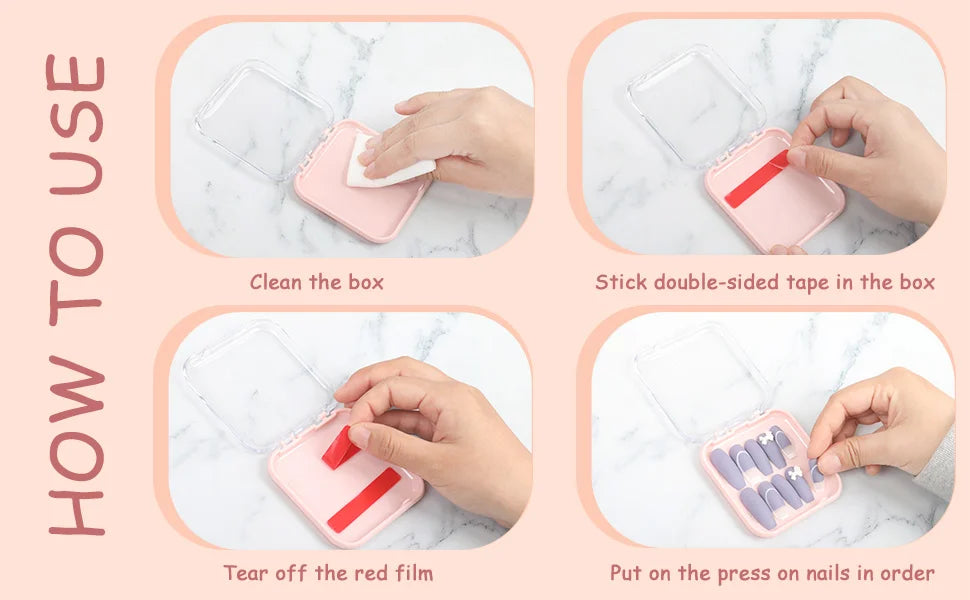 HOW TO USE

Clean the box

Stick double-sided tape in the box

Tear off the red film

Put on the press on nails in order