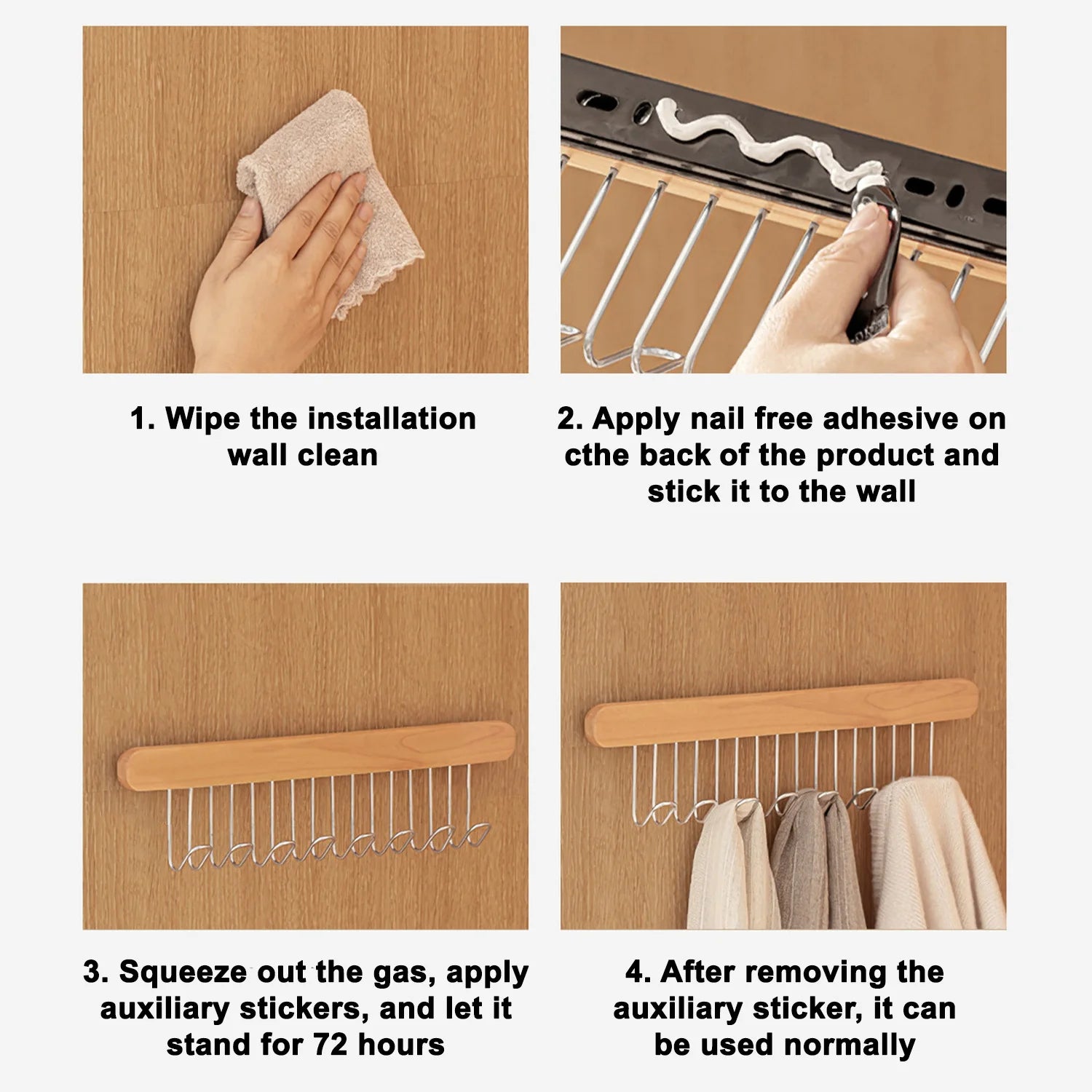 1. Wipe the installation wall clean

2. Apply nail free adhesive on cthe back of the product and stick it to the wall

3. Squeeze out the gas, apply auxiliary stickers, and let it stand for 72 hours

4. After removing the auxiliary sticker, it can be used normally