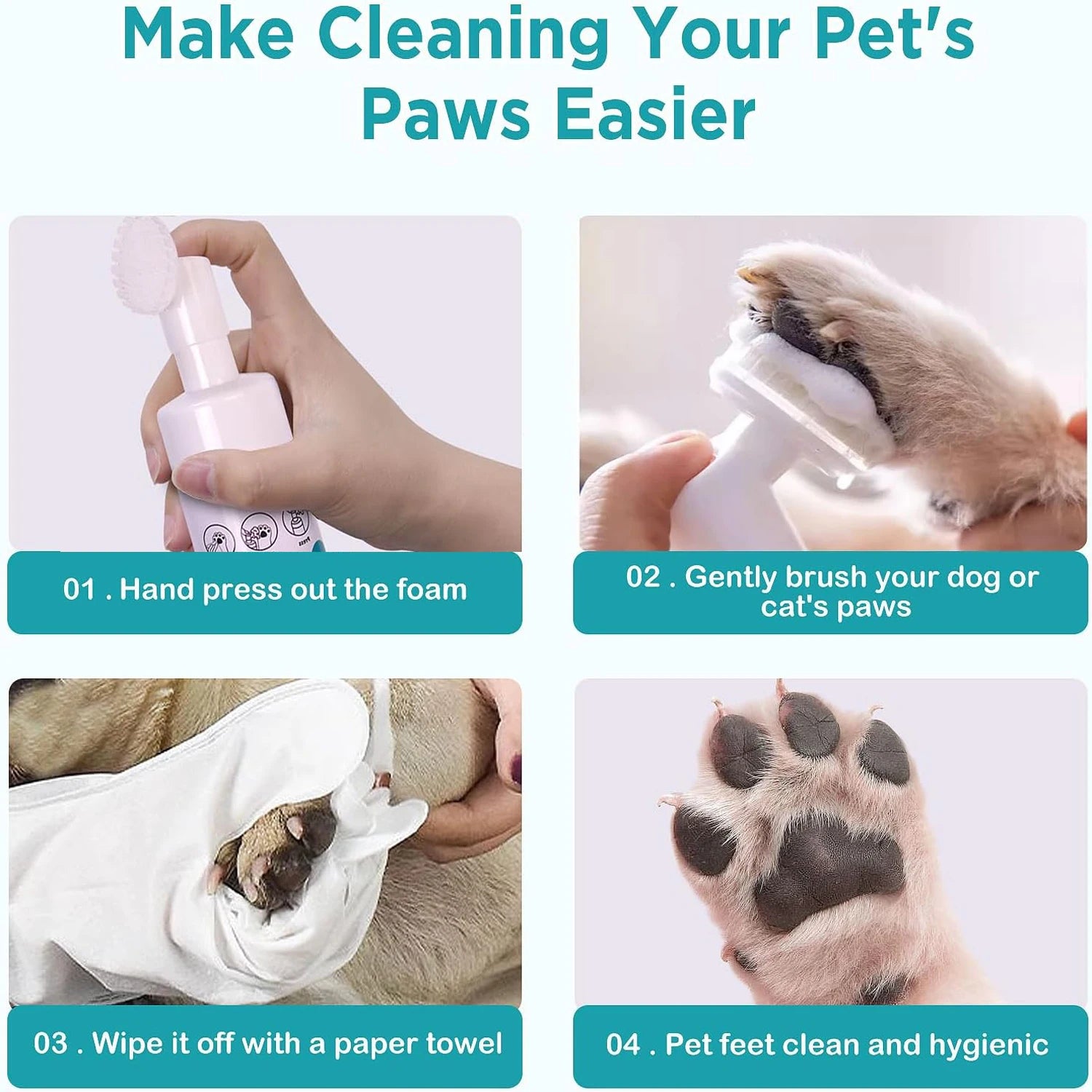 Make Cleaning Your Pet's Paws Easier

01 . Hand press out the foam

02 . Gently brush your dog or cat's paws

03 . Wipe it off with a paper towel

04 . Pet feet clean and hygienic