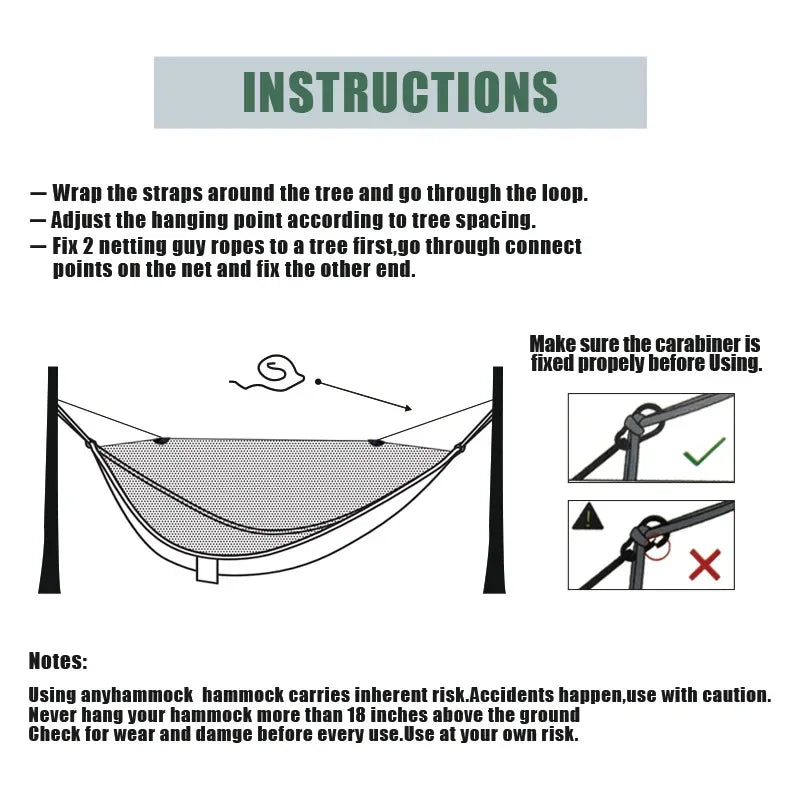 INSTRUCTIONS

— Wrap the straps around the tree and go through the loop.
— Adjust the hanging point according to tree spacing.
— Fix 2 netting guy ropes to a tree first,go through connect points on the net and fix the other end.

Make sure the carabiner is fixed propely before Using.

Notes:

Using anyhammock hammock carries inherent risk.Accidents happen,use with caution.
Never hang your hammock more than 18 inches above the ground
Check for wear and damge before every use.Use at your own risk.