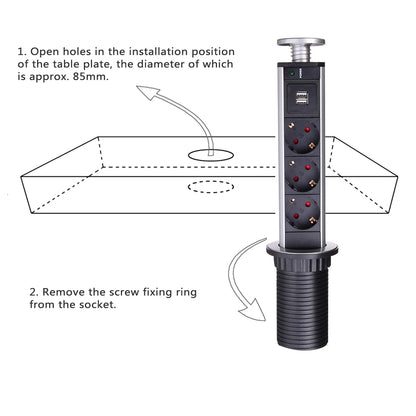 1. Open holes in the installation position of the table plate, the diameter of which is approx. 85mm.

2. Remove the screw fixing ring from the socket.