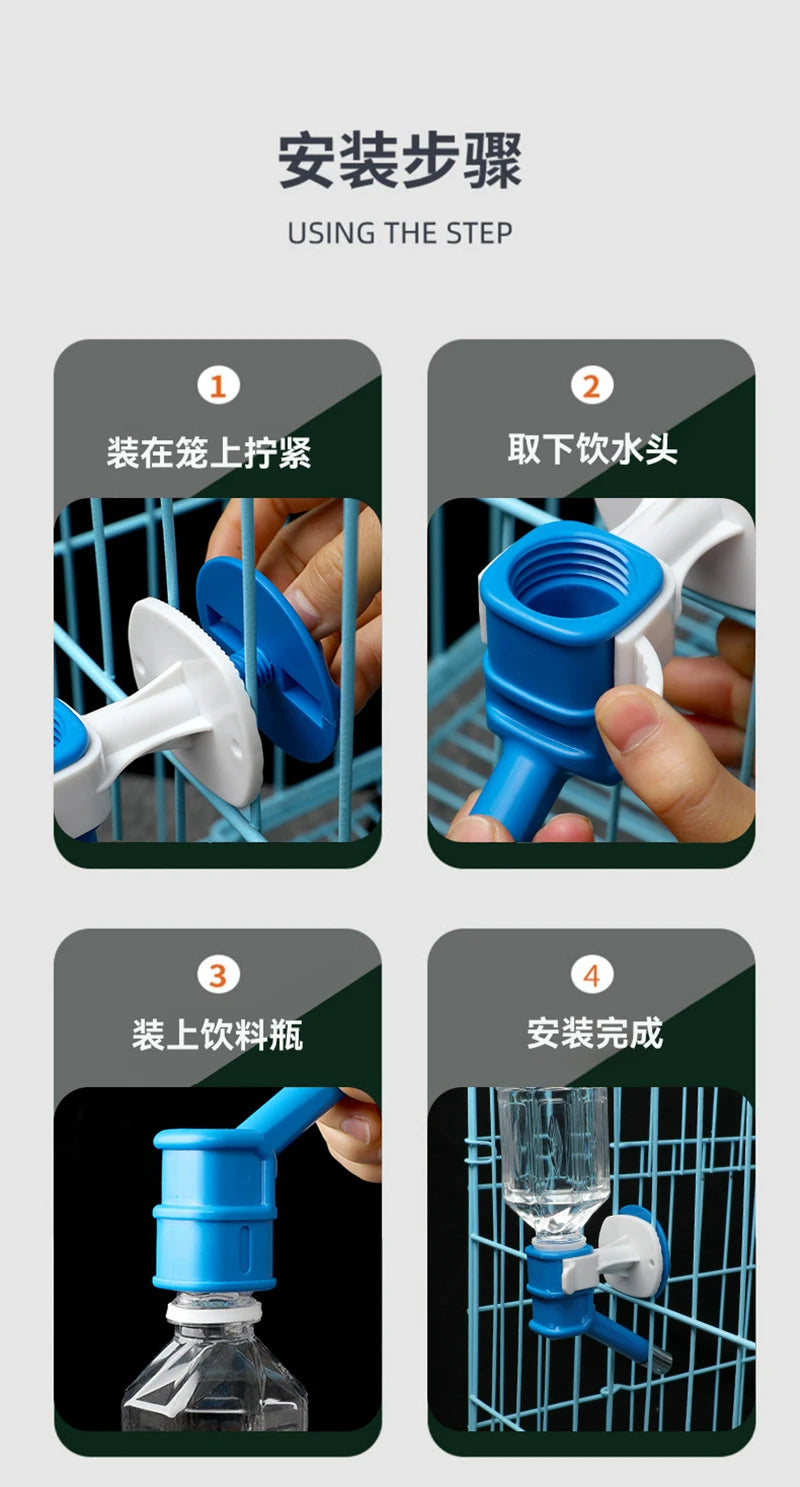 安装步骤

USING THE STEP

1
装在笼上拧紧

2
取下饮水头

3
装上饮料瓶

4
安装完成