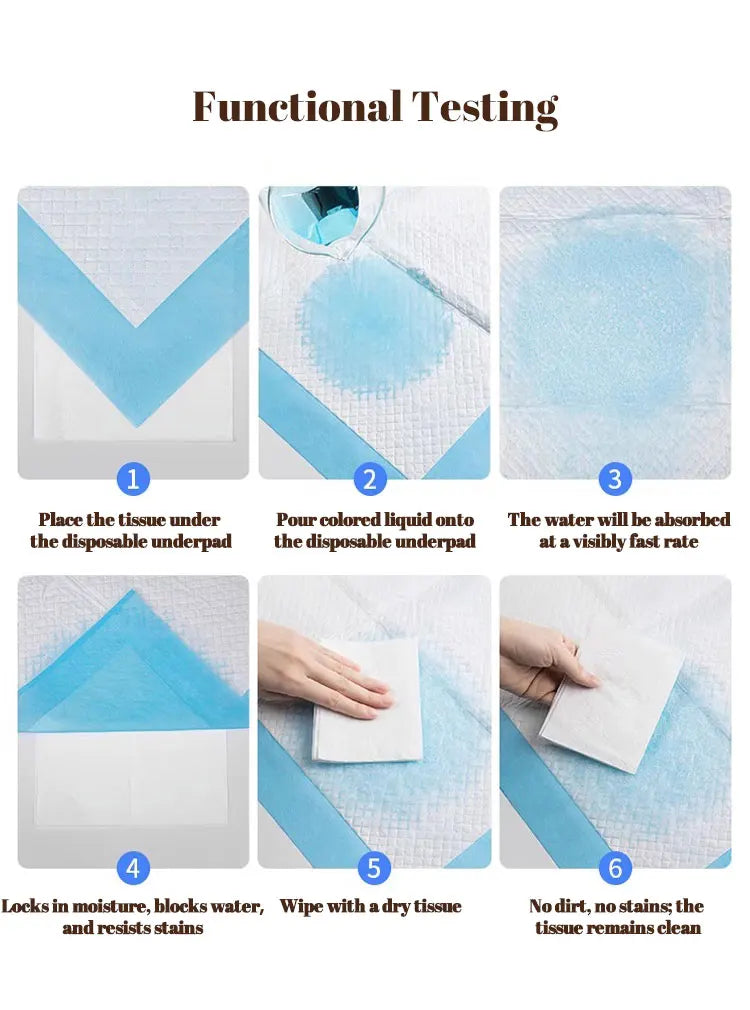 Functional Testing

1

Place the tissue under the disposable underpad

2

Pour colored liquid onto the disposable underpad

3

The water will be absorbed at a visibly fast rate

4

Locks in moisture, blocks water, and resists stains

5

Wipe with a dry tissue

6

No dirt, no stains; the tissue remains clean